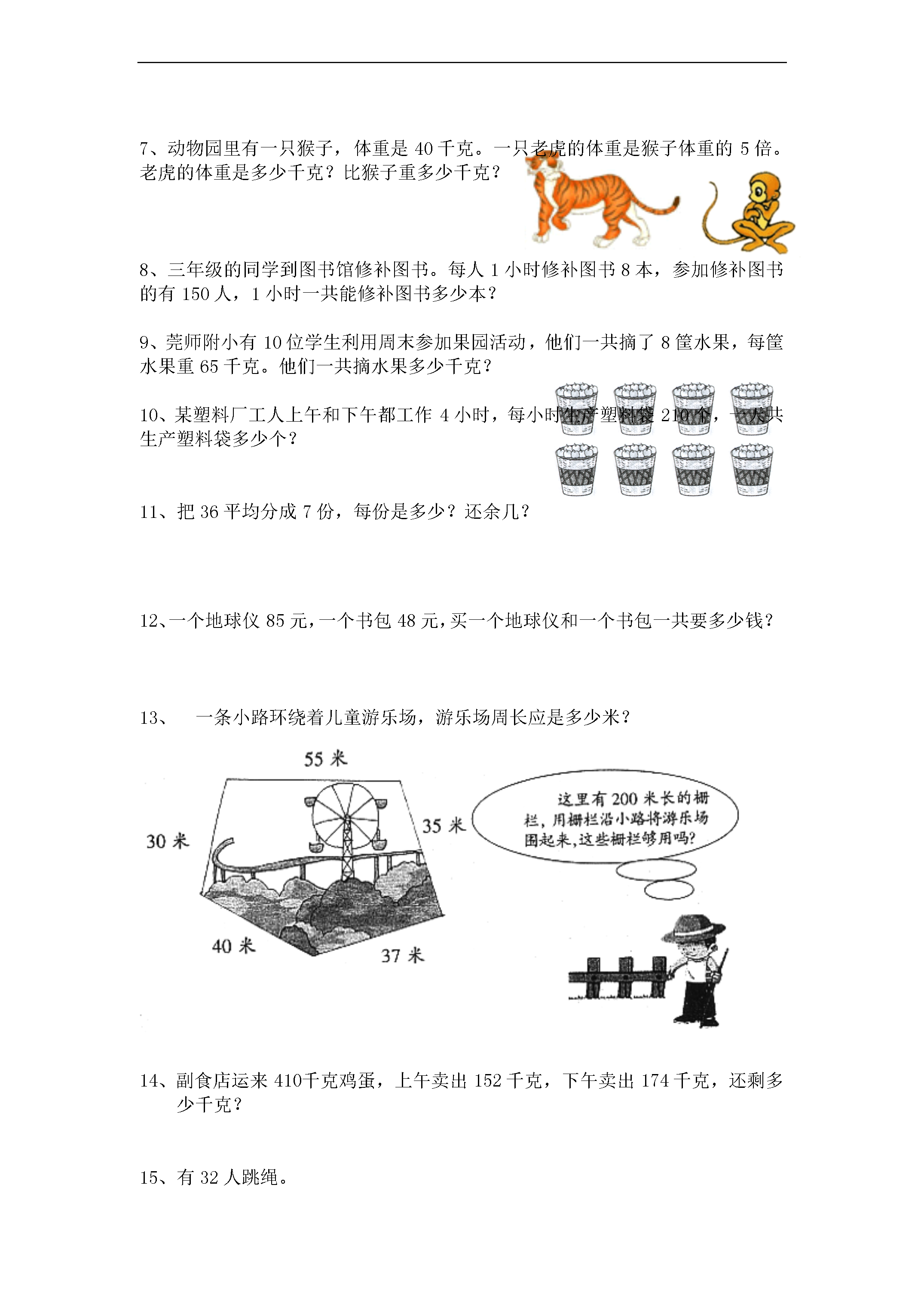 7、动物园里有一只猴子，体重是 40 千克。一只老虎的体重是猴子体重的 5 倍。老虎的体重是多少千克？比猴子重多少千克？

8、三年级的同学到图书馆修补图书。每人 1 小时修补图书 8 本，参加修补图书的有 150 人，1 小时一共能修补图书多少本？

9、莞师附小有 10 位学生利用周末参加果园活动，他们一共摘了 8 筐水果，每筐水果重 65 千克。他们一共摘水果多少千克？

10、某塑料厂工人上午和下午都工作 4 小时，每小时生产塑料袋 210 个，一天共生产塑料袋多少个？

11、把 36 平均分成 7 份，每份是多少？还余几？

12、一个地球仪 85 元，一个书包 48 元，买一个地球仪和一个书包一共要多少钱？

13、 一条小路环绕着儿童游乐场，游乐场周长应是多少米？

55 米

30 米

35 米

40 米

37 米

这里有 200 米长的栅栏，用栅栏沿小路将游乐场围起来，这些栅栏够用吗？

14、副食店运来 410千克鸡蛋，上午卖出 152 千克，下午卖出 174 千克，还剩多少千克？

15、有 32 人跳绳。