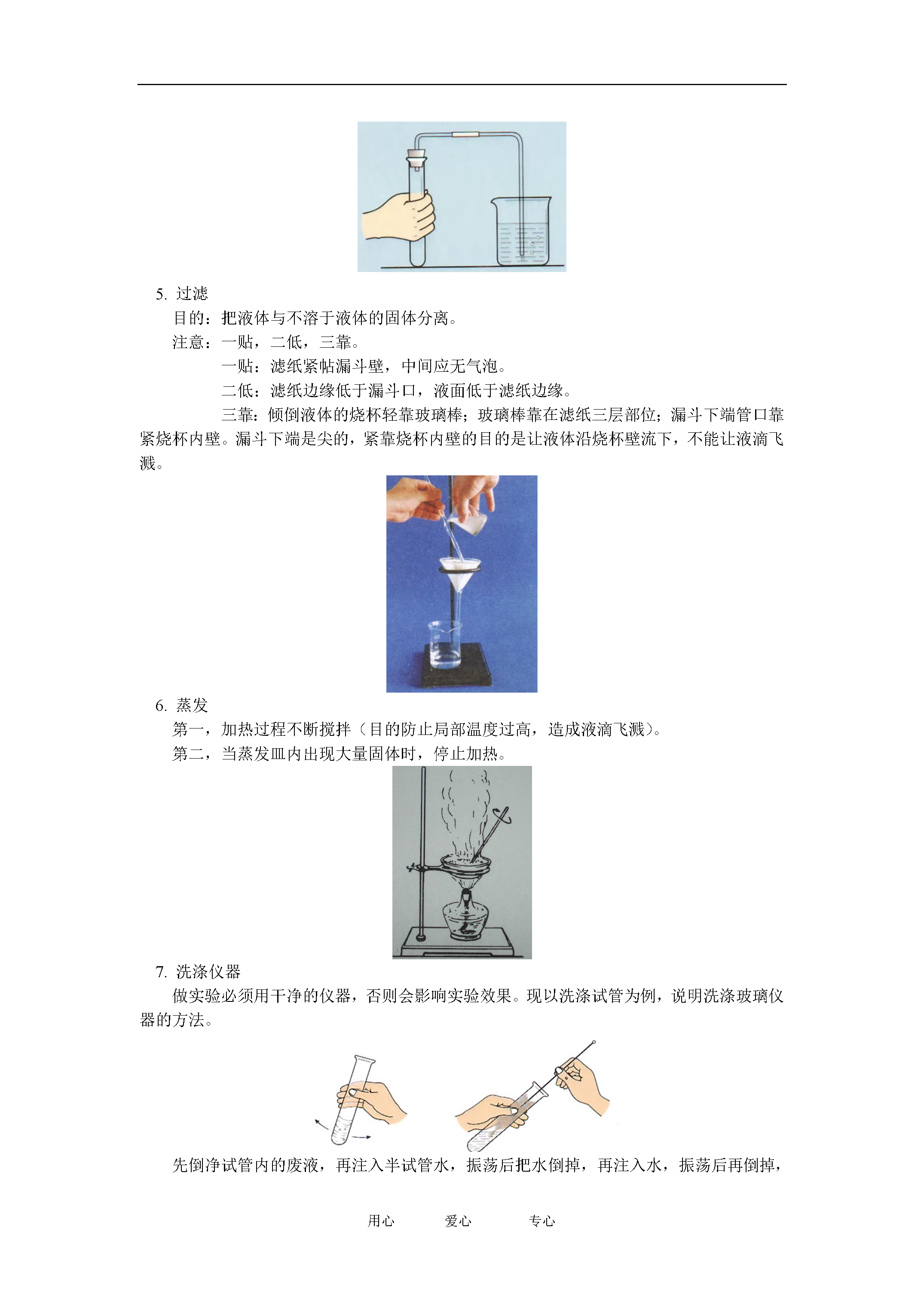 5. 过滤

目的：把液体与不溶于液体的固体分离。

注意：一贴，二低，三靠。

一贴：滤纸紧帖漏斗壁，中间应无气泡。

二低：滤纸边缘低于漏斗口，液面低于滤纸边缘。

三靠：倾倒液体的烧杯轻靠玻璃棒；玻璃棒靠在滤纸三层部位；漏斗下端管口靠紧烧杯内壁。漏斗下端是尖的，紧靠烧杯内壁的目的是让液体沿烧杯壁流下，不能让液滴飞溅。

6. 蒸发

第一，加热过程不断搅拌（目的防止局部温度过高，造成液滴飞溅）。

第二，当蒸发皿内出现大量固体时，停止加热。

7. 洗涤仪器

做实验必须用干净的仪器，否则会影响实验效果。现以洗涤试管为例，说明洗涤玻璃仪器的方法。

先倒净试管内的废液，再注入半试管水，振荡后把水倒掉，再注入水，振荡后再倒掉，

用心 爱心 专心